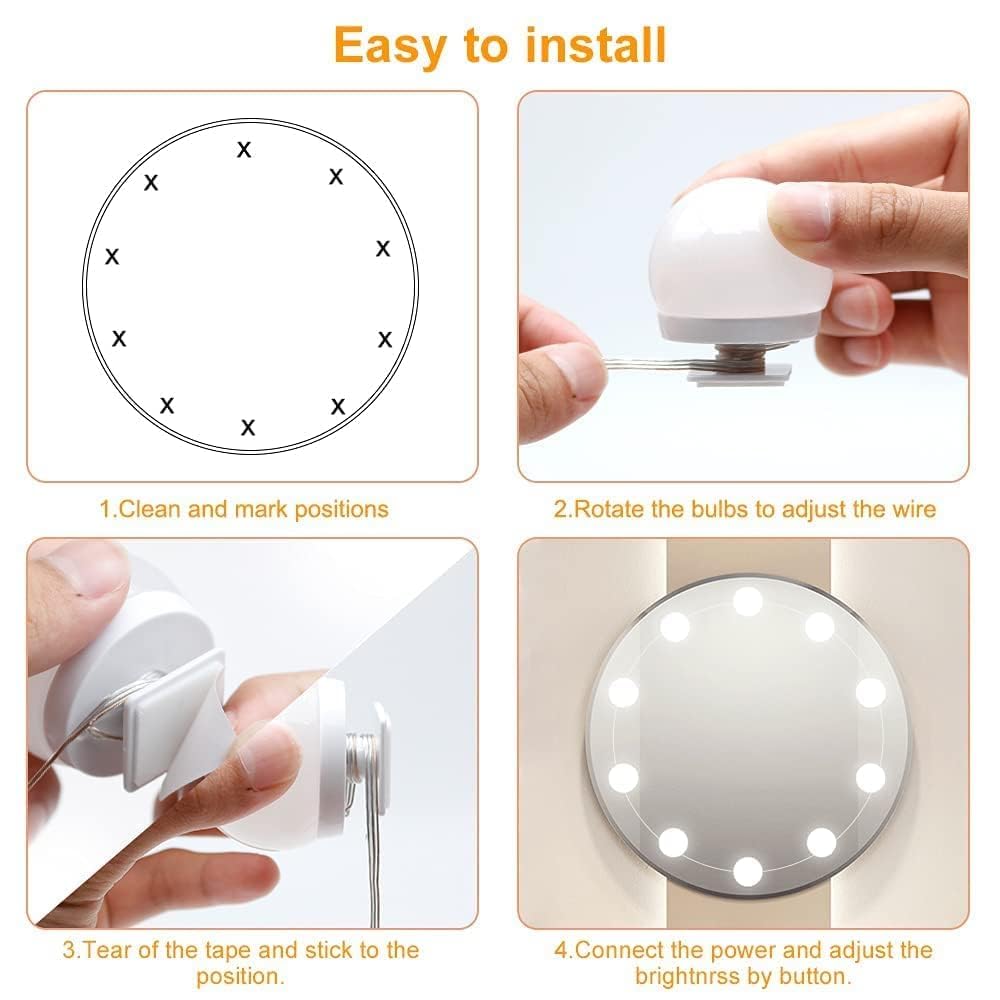 Easy to install

x x x x x x x x x x

1.Clean and mark positions

2.Rotate the bulbs to adjust the wire

3.Tear of the tape and stick to the position.

4.Connect the power and adjust the brightnrss by button.