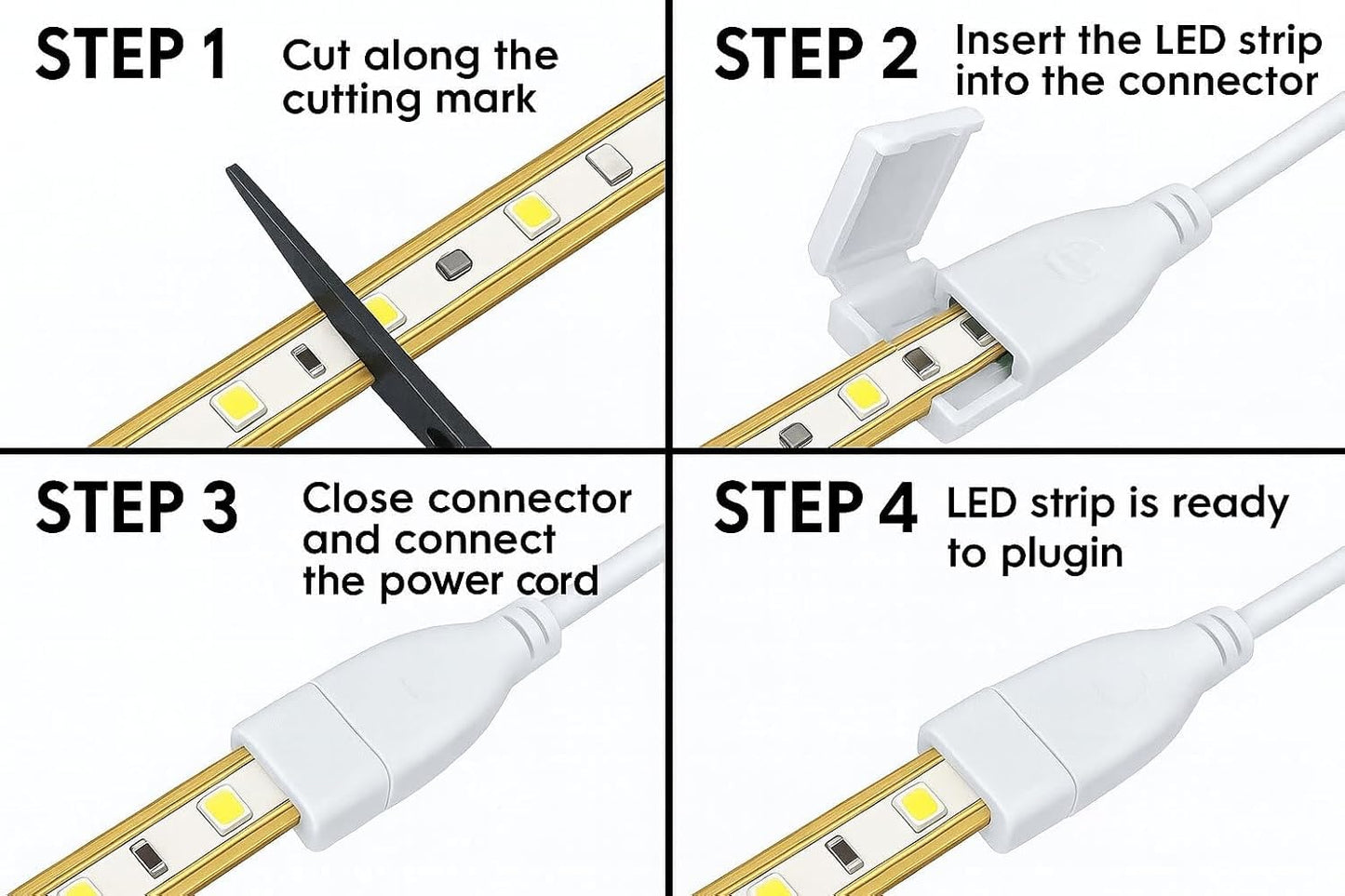 STEP 1 Cut along the cutting mark

STEP 2 Insert the LED strip into the connector

STEP 3 Close connector and connect the power cord

STEP 4 LED strip is ready to plugin