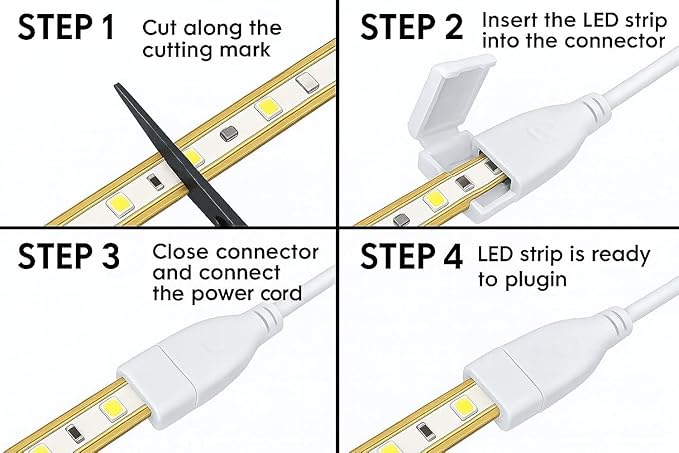 STEP 1 Cut along the cutting mark

STEP 2 Insert the LED strip into the connector

STEP 3 Close connector and connect the power cord

STEP 4 LED strip is ready to plugin